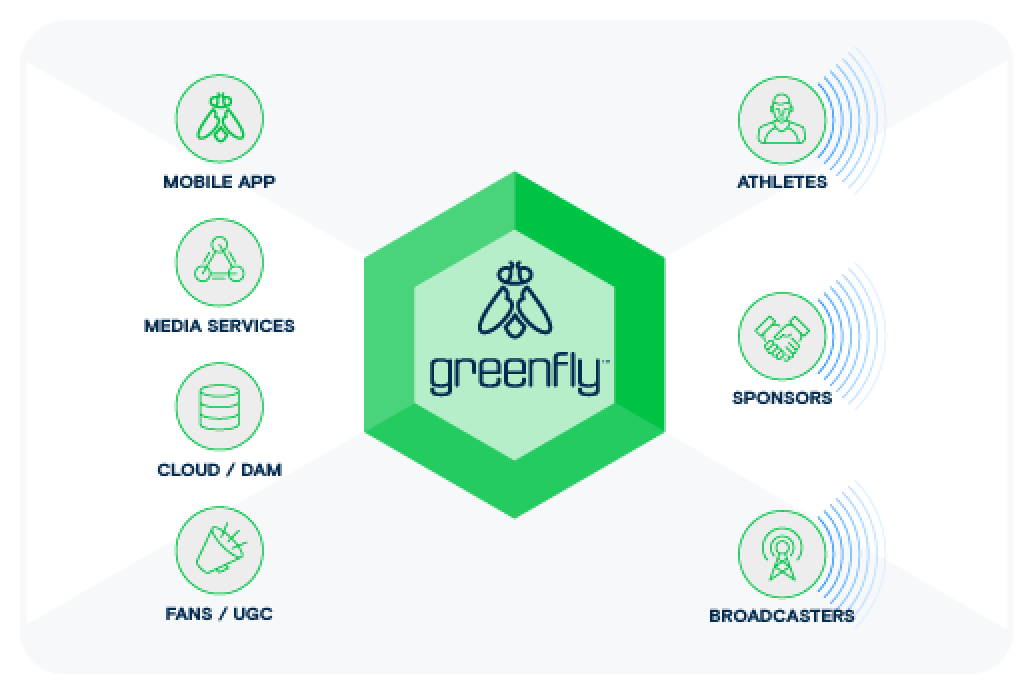 MOBILE APP

MEDIA SERVICES

CLOUD / DAM

FANS / UGC

greenfly™

ATHLETES

SPONSORS

BROADCASTERS